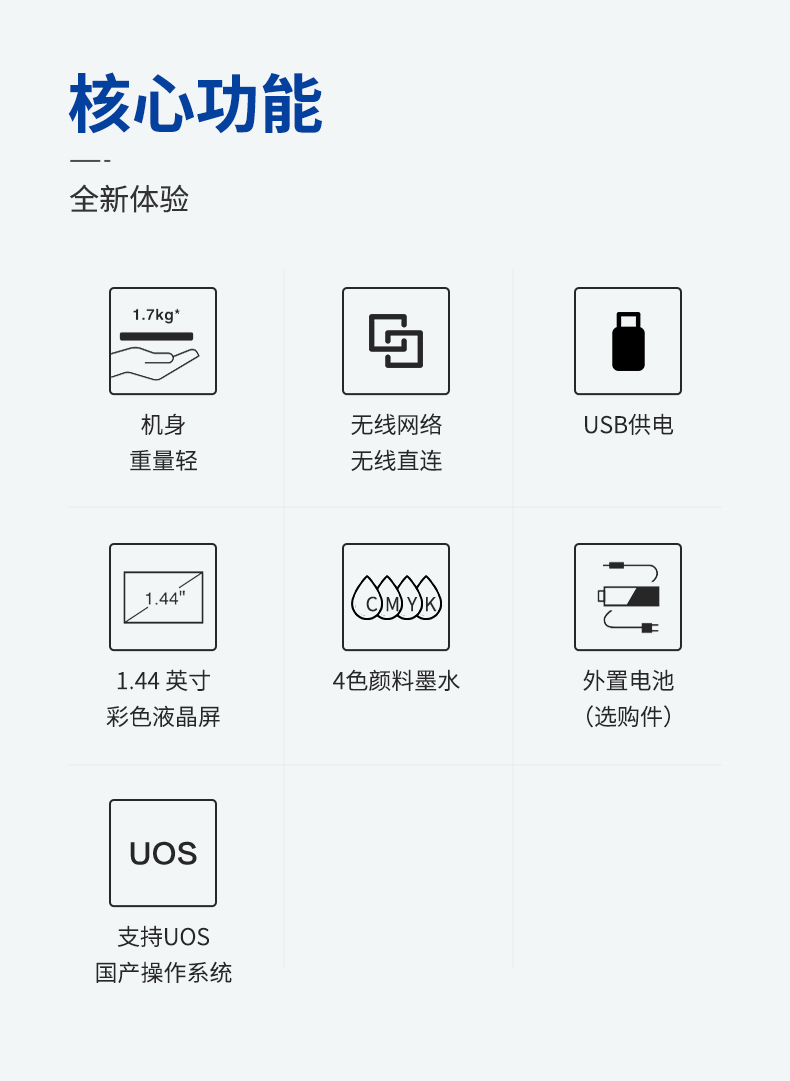 核心功能

全新体验

1.7kg*

机身
重量轻

无线网络
无线直连

USB供电

1.44"

1.44英寸
彩色液晶屏

C M Y K

4色颜料墨水

外置电池
（选购件）

UOS

支持UOS
国产操作系统